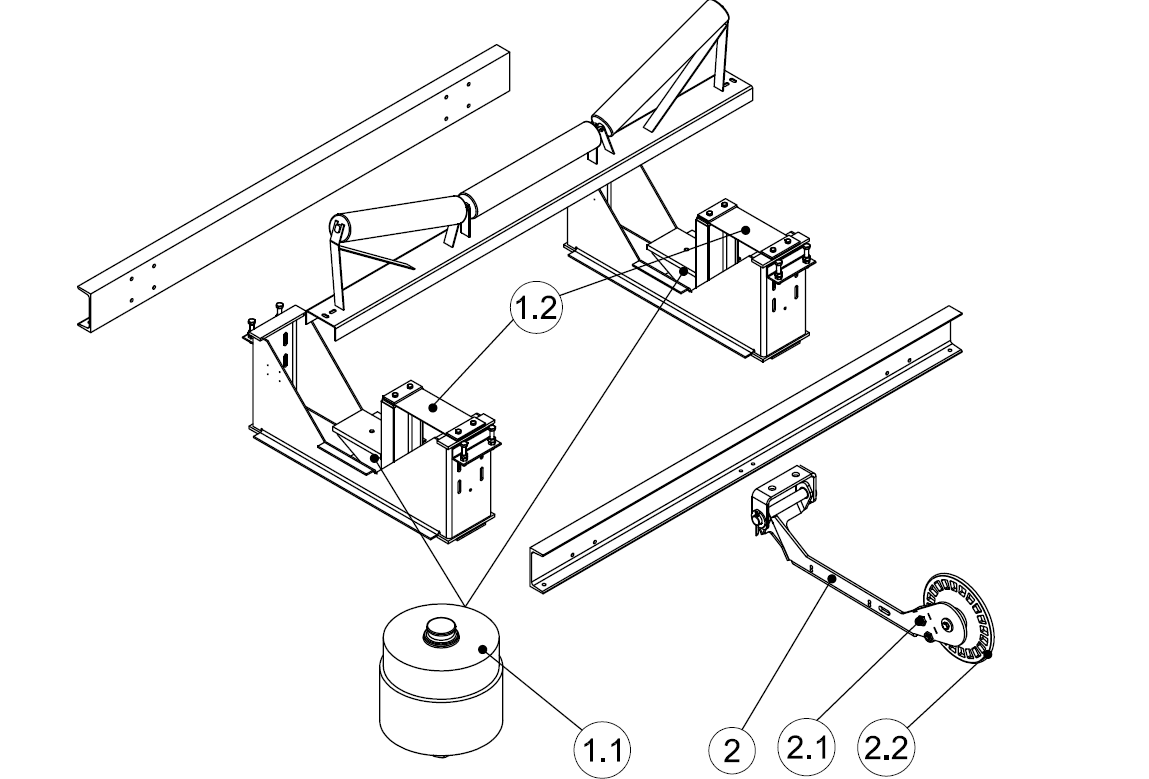 1.2

1.1

2

2.1

2.2