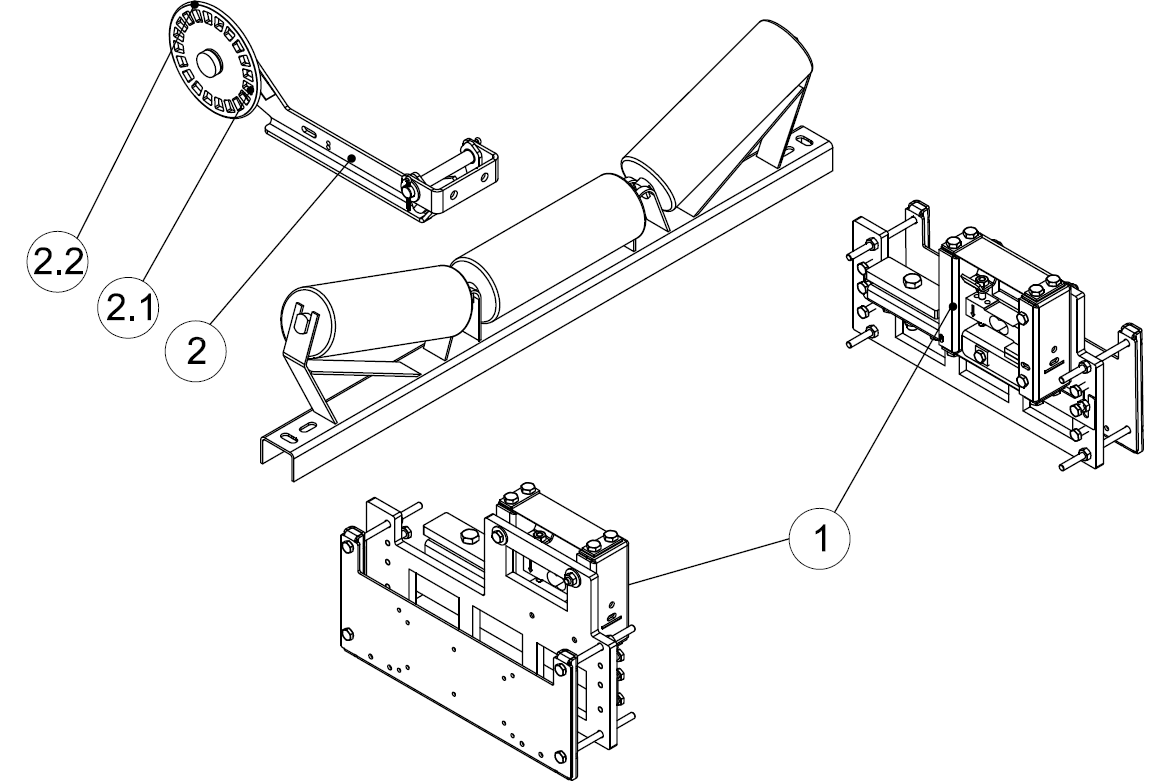 2.2
2.1
2
1