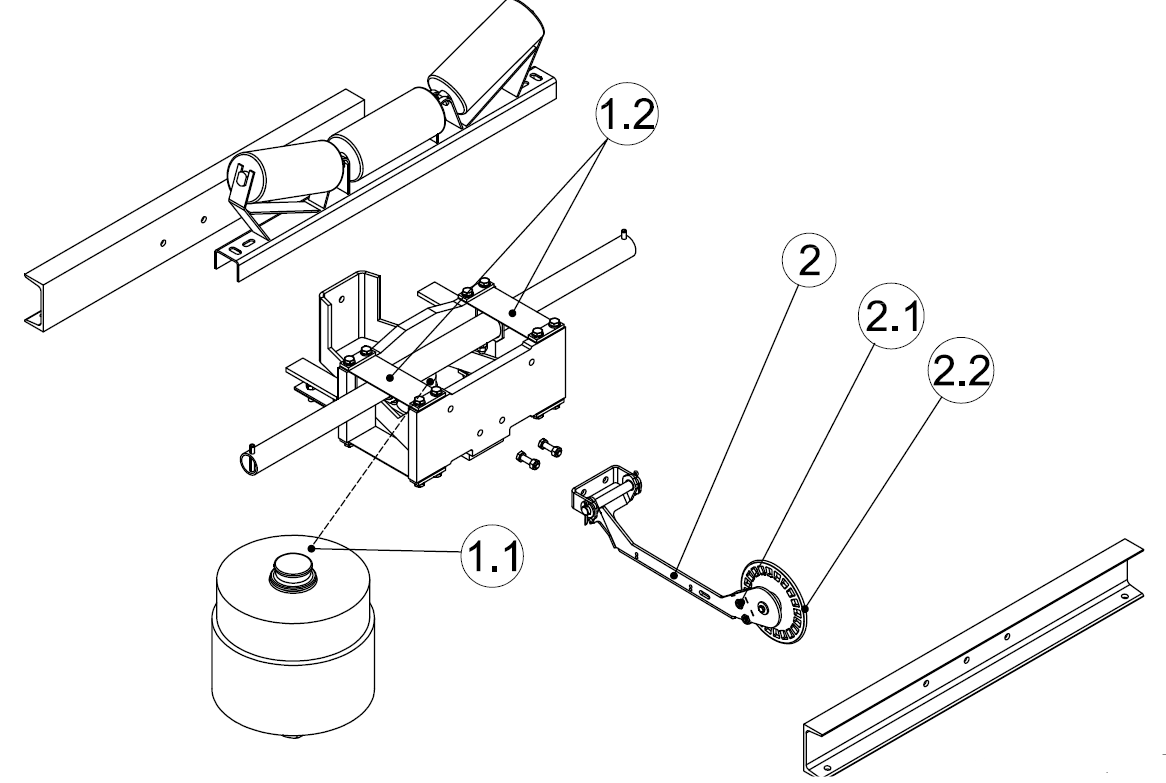 1.2

2

2.1

2.2

1.1